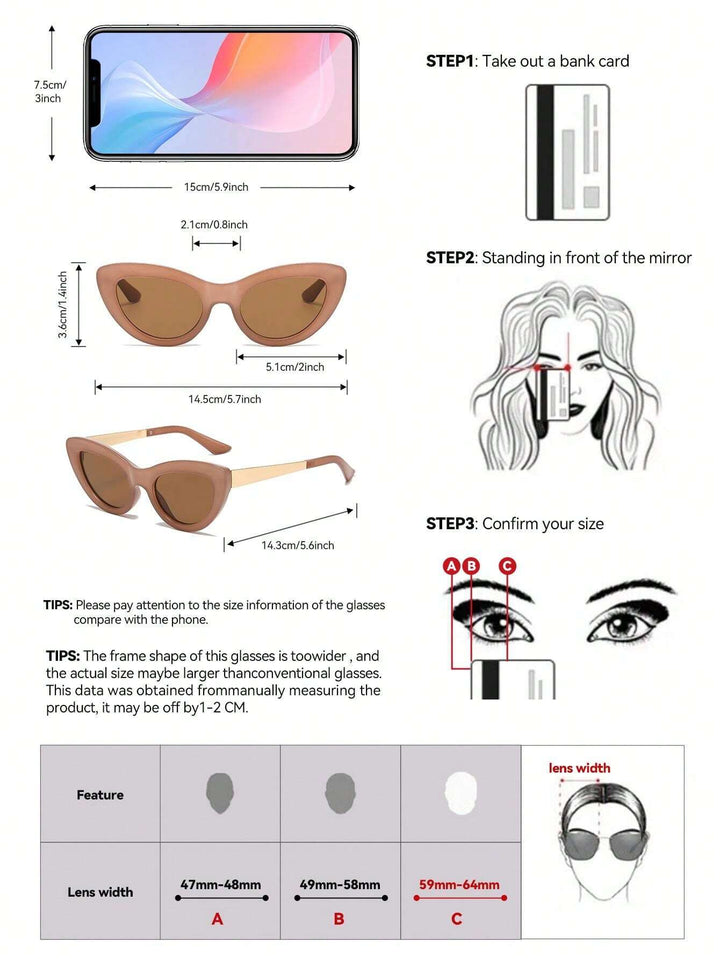 7.5cm/
3inch

15cm/5.9inch

2.1cm/0.8inch

3.6cm/1.4inch

5.1cm/2inch

14.5cm/5.7inch

14.3cm/5.6inch

TIPS: Please pay attention to the size information of the glasses compare with the phone.

TIPS: The frame shape of this glasses is toowider , and the actual size maybe larger thanconventional glasses. This data was obtained frommanually measuring the product, it may be off by1-2 CM.

STEP1: Take out a bank card

STEP2: Standing in front of the mirror

STEP3: Confirm your size

A B C

| Feature | | | | lens width |
|---|---|---|---|---|
| Lens width | 47mm-48mm A | 49mm-58mm B | 59mm-64mm C | |