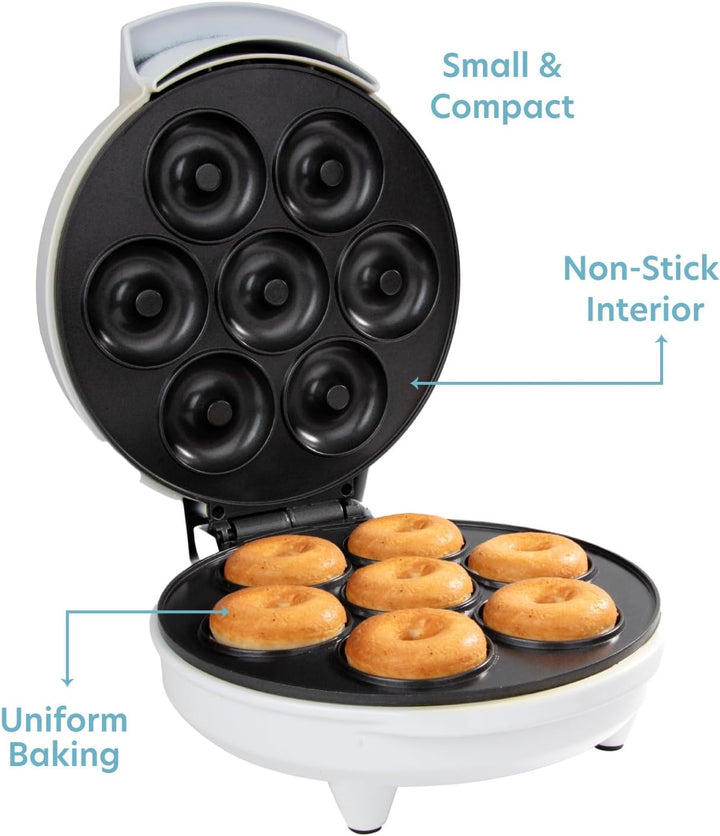 Small & Compact

Non-Stick Interior

Uniform Baking