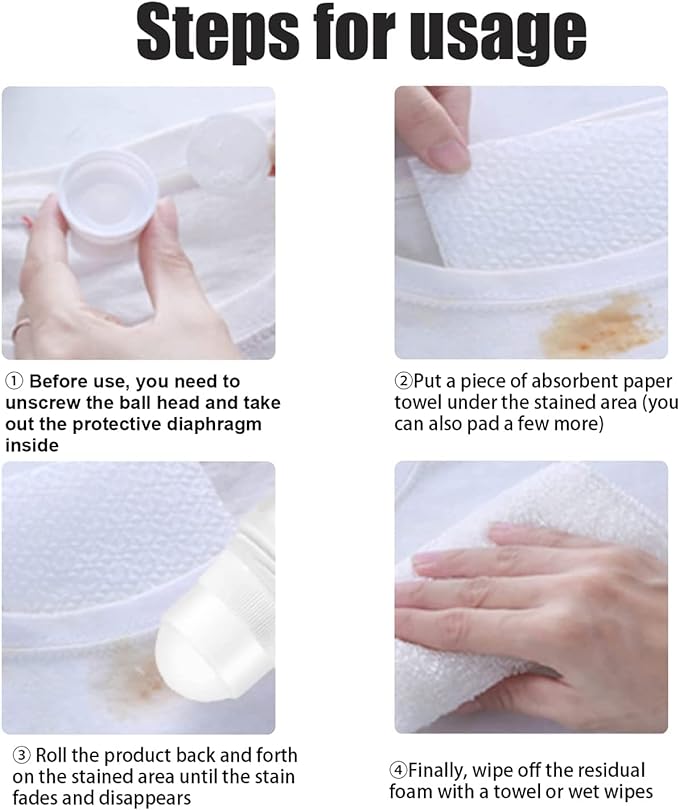 Steps for usage

① Before use, you need to unscrew the ball head and take out the protective diaphragm inside

②Put a piece of absorbent paper towel under the stained area (you can also pad a few more)

③ Roll the product back and forth on the stained area until the stain fades and disappears

④Finally, wipe off the residual foam with a towel or wet wipes