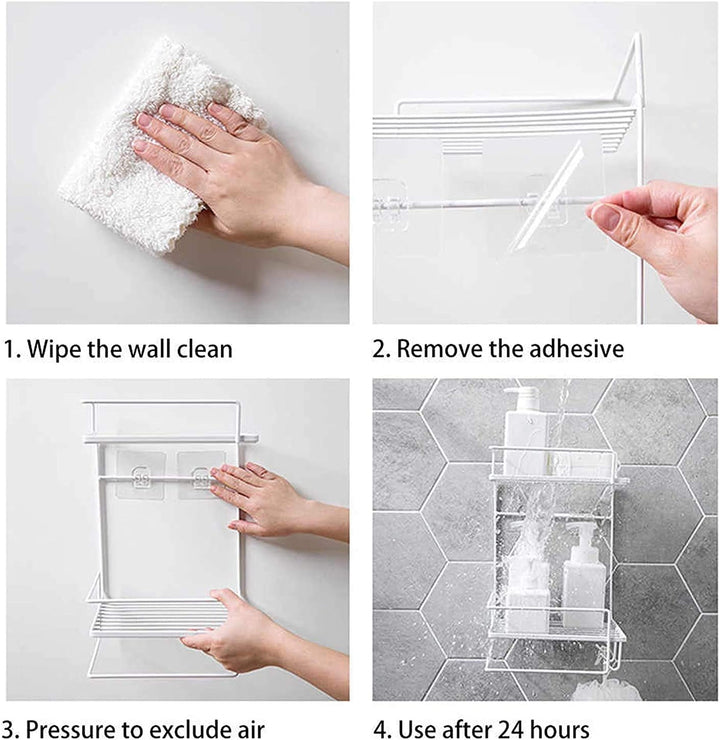 1. Wipe the wall clean

2. Remove the adhesive

3. Pressure to exclude air

4. Use after 24 hours