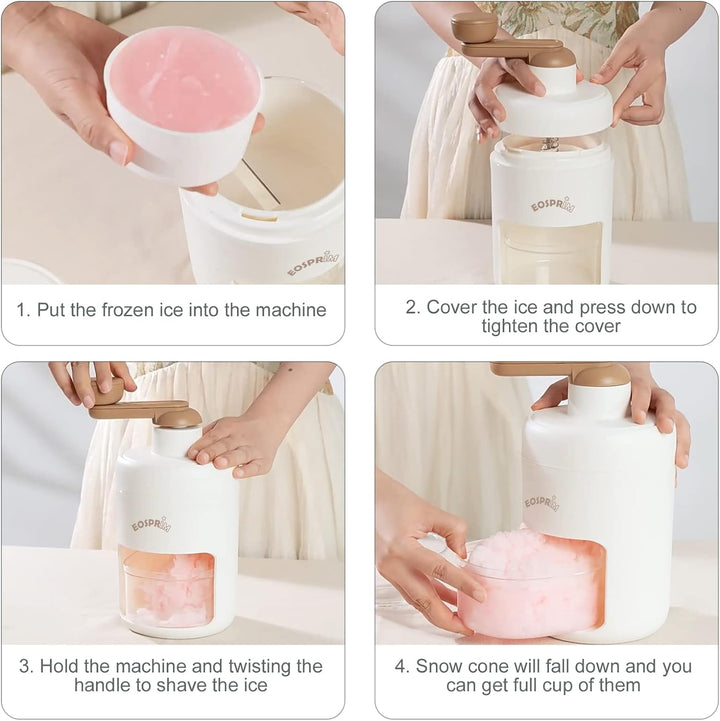 EOSPRIM

1. Put the frozen ice into the machine

EOSPRIM

2. Cover the ice and press down to tighten the cover

EOSPRIM

3. Hold the machine and twisting the handle to shave the ice

EOSPRIM

4. Snow cone will fall down and you can get full cup of them