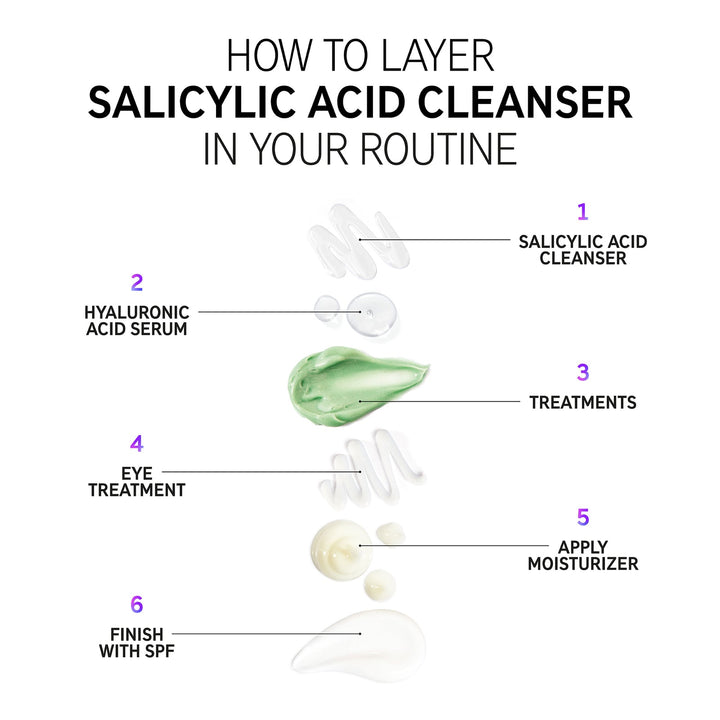 HOW TO LAYER
SALICYLIC ACID CLEANSER
IN YOUR ROUTINE

1
SALICYLIC ACID CLEANSER

2
HYALURONIC ACID SERUM

3
TREATMENTS

4
EYE TREATMENT

5
APPLY MOISTURIZER

6
FINISH WITH SPF